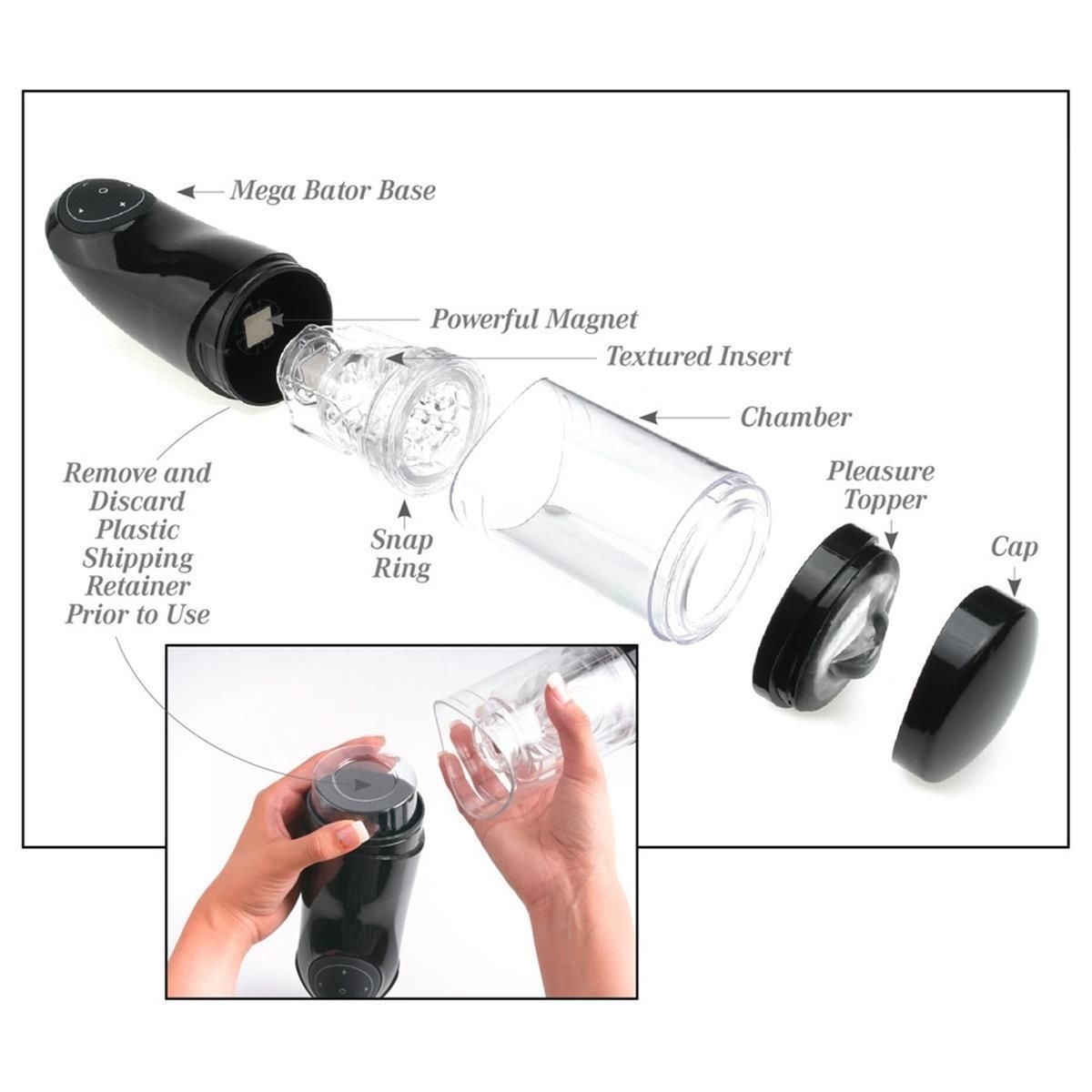 Mega Bator Base

Powerful Magnet

Textured Insert

Chamber

Remove and Discard Plastic Shipping Retainer Prior to Use

Snap Ring

Pleasure Topper

Cap