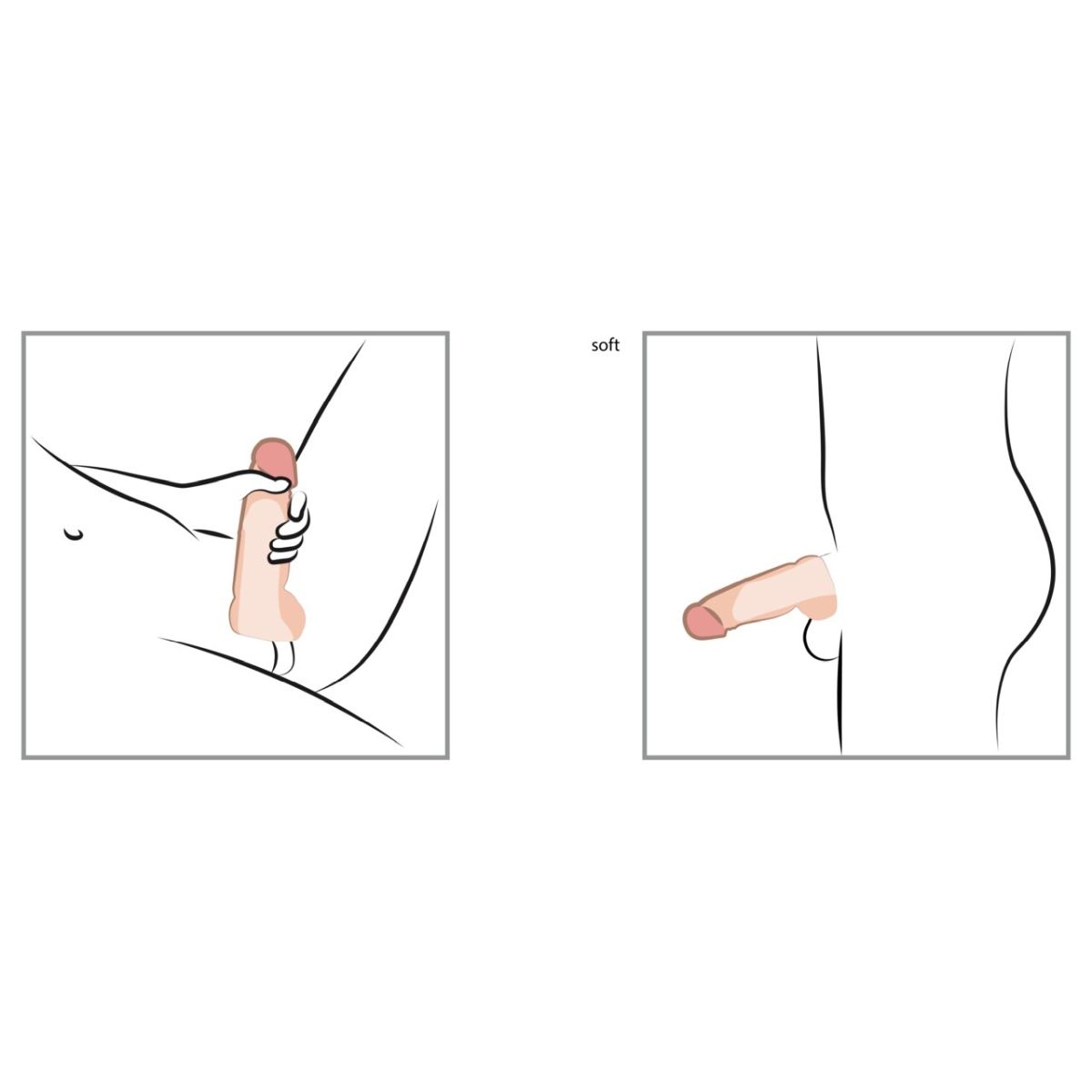 soft